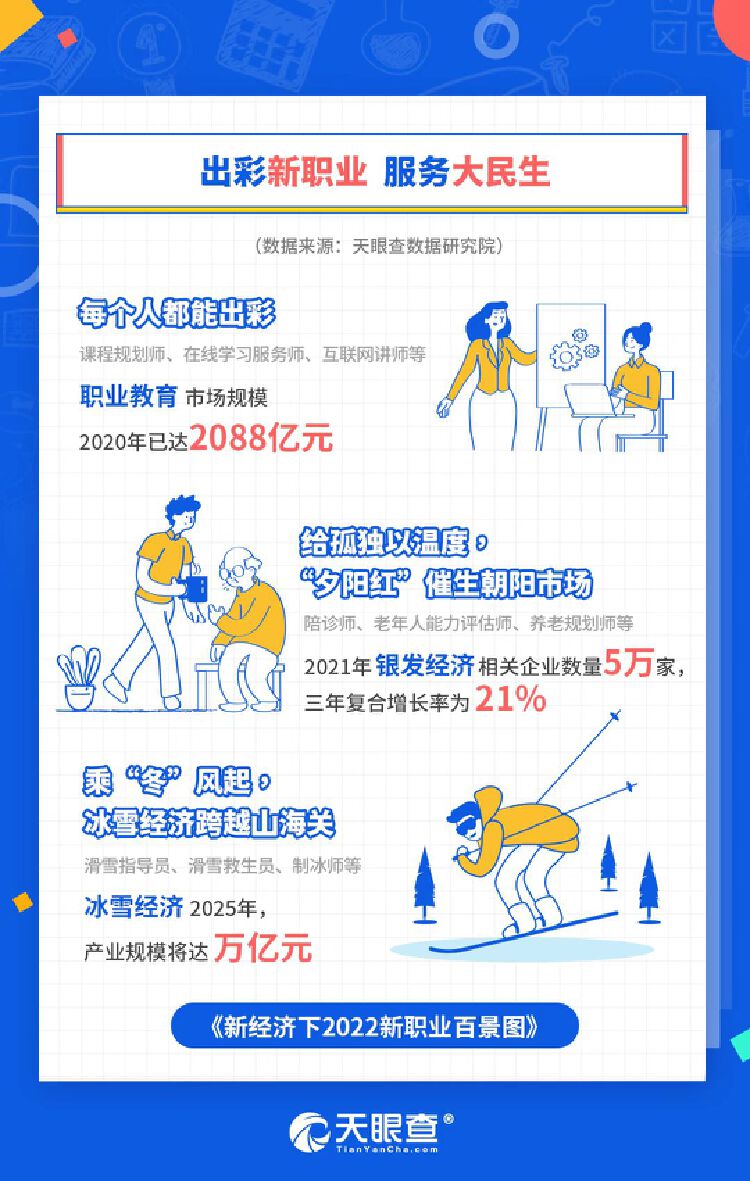 出彩新职业 服务大民生

（数据来源：天眼查数据研究院）

每个人都能出彩

课程规划师、在线学习服务师、互联网讲师等

职业教育 市场规模

2020年已达2088亿元

给孤独以温度，

“夕阳红”催生朝阳市场

陪诊师、老年人能力评估师、养老规划师等

2021年 银发经济 相关企业数量5万家，

三年复合增长率为 21%

乘“冬”风起，

冰雪经济跨越山海关

滑雪指导员、滑雪救生员、制冰师等

冰雪经济 2025年，

产业规模将达 万亿元

《新经济下2022新职业百景图》

天眼查®

TianYanCha.com